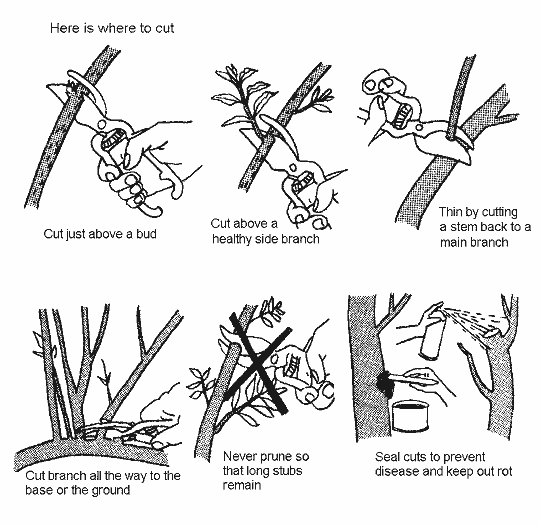 Here is where to cut

Cut just above a bud

Cut above a healthy side branch

Thin by cutting a stem back to a main branch

Cut branch all the way to the base or the ground

Never prune so that long stubs remain

Seal cuts to prevent disease and keep out rot